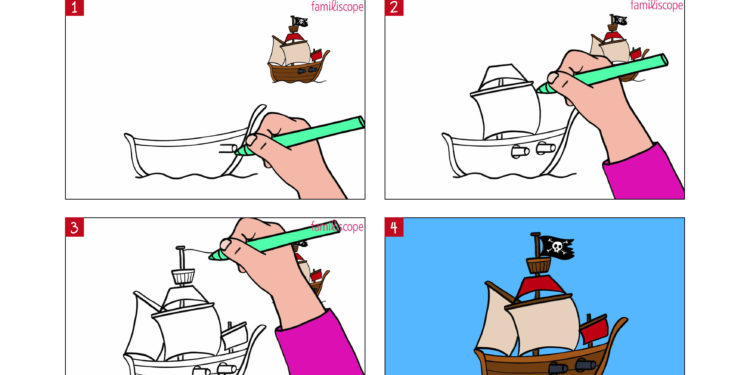 1

familiscope

2

familiscope

3

familiscope

4