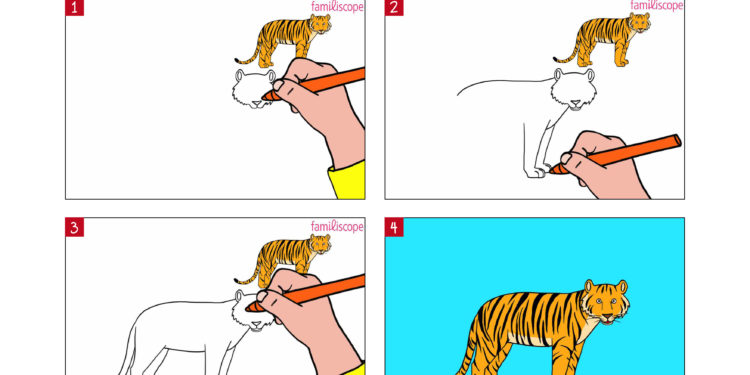 1
familiscope

2
familiscope

3
familiscope

4